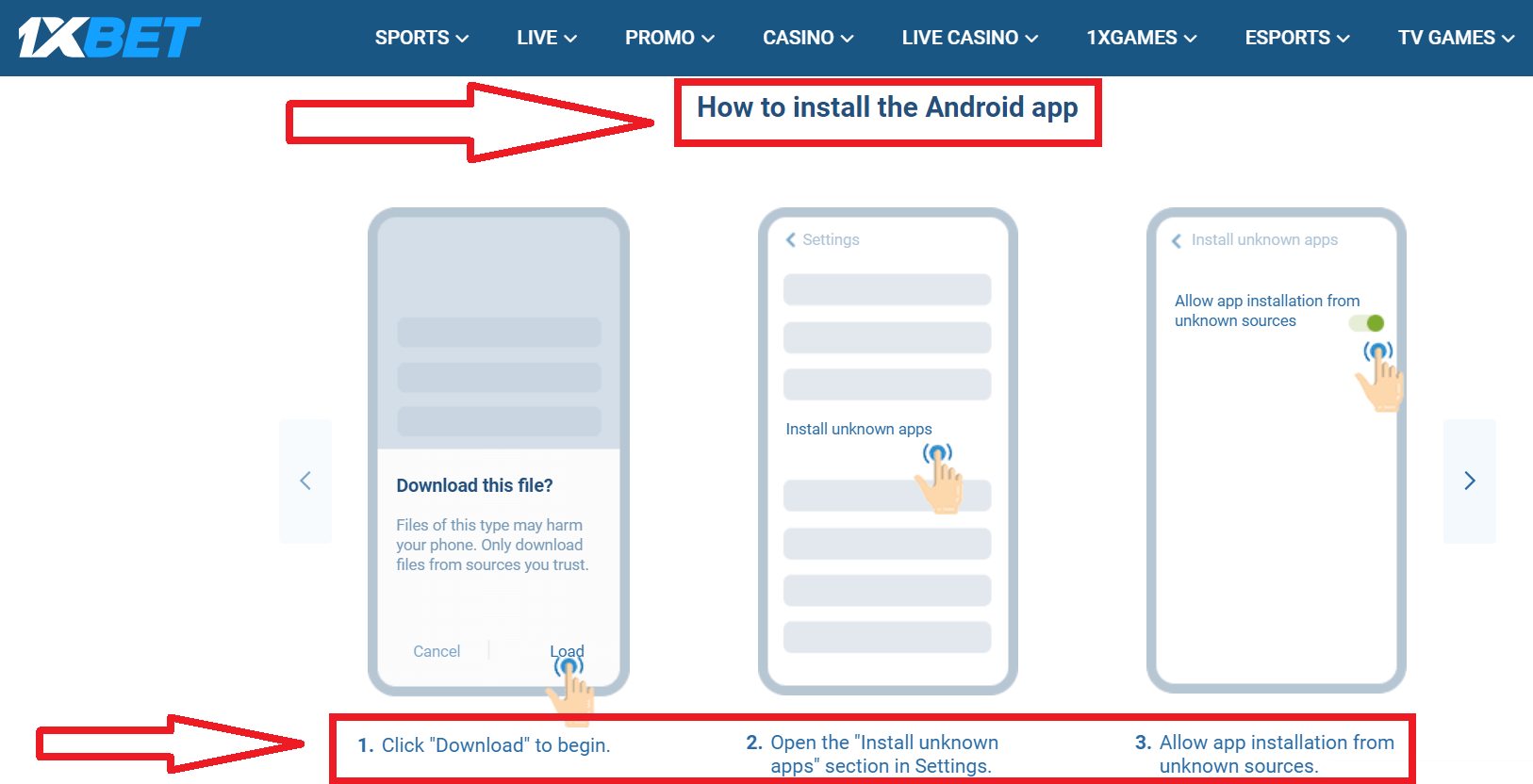 1XBET

SPORTS LIVE PROMO CASINO LIVE CASINO 1XGAMES ESPORTS TV GAMES

How to install the Android app

Download this file?

Files of this type may harm your phone. Only download files from sources you trust.

Cancel Load

Settings

Install unknown apps

Install unknown apps

Allow app installation from unknown sources

1. Click "Download" to begin.

2. Open the "Install unknown apps" section in Settings.

3. Allow app installation from unknown sources.